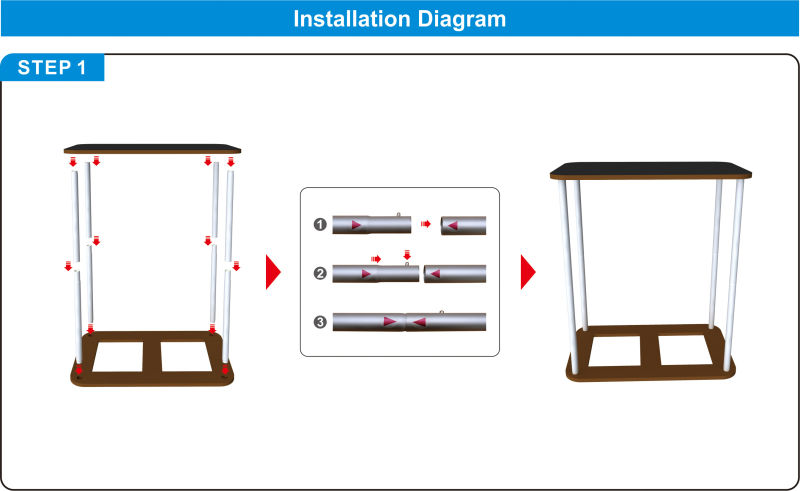 Installation Diagram

STEP 1

1

2

3