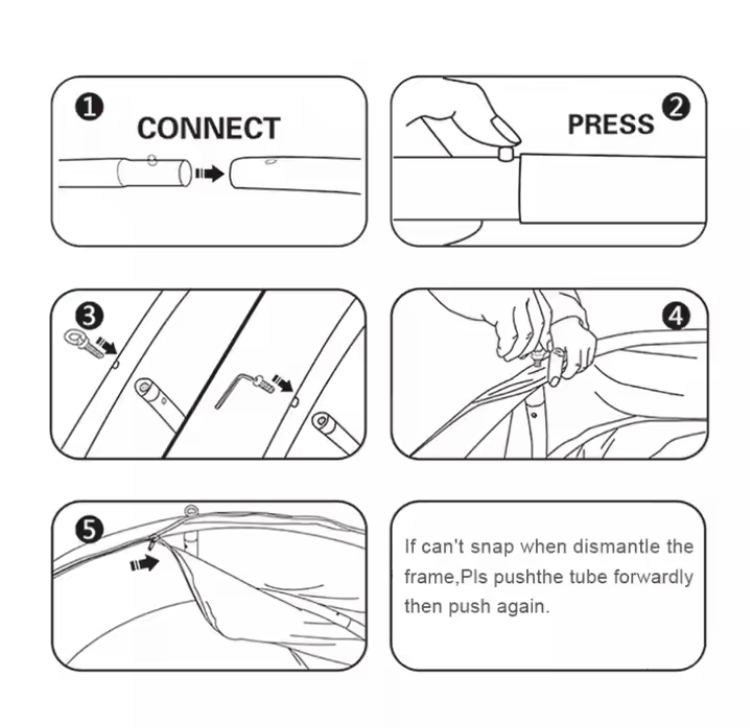 1 CONNECT

PRESS 2

3

4

5

If can't snap when dismantle the frame,Pls pushthe tube forwardly then push again.